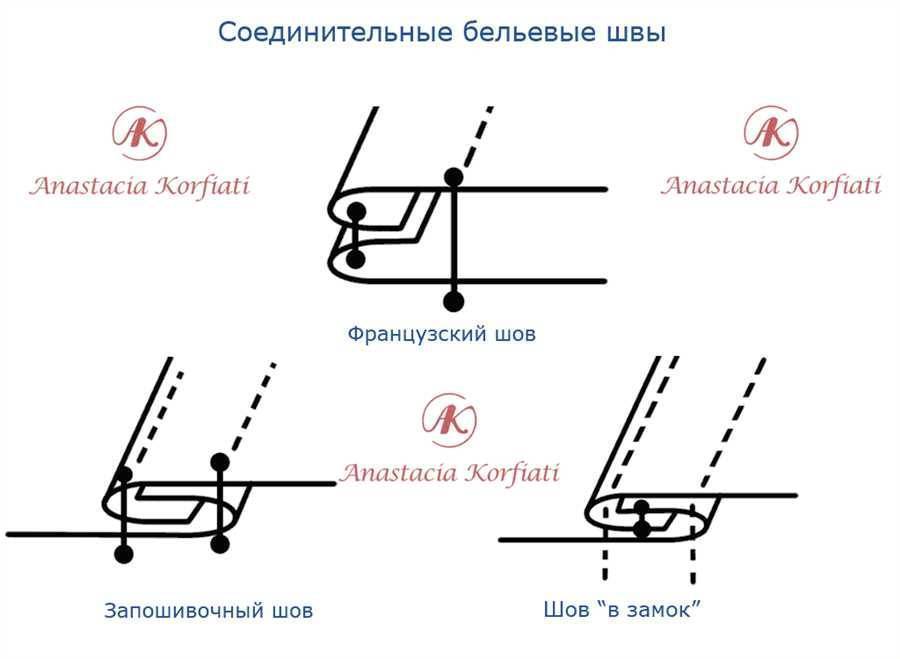 Соединительные бельевые швы

AK
Anastacia Korfiati

AK
Anastacia Korfiati

Французский шов

AK
Anastacia Korfiati

Запошивочный шов

Шов "в замок"