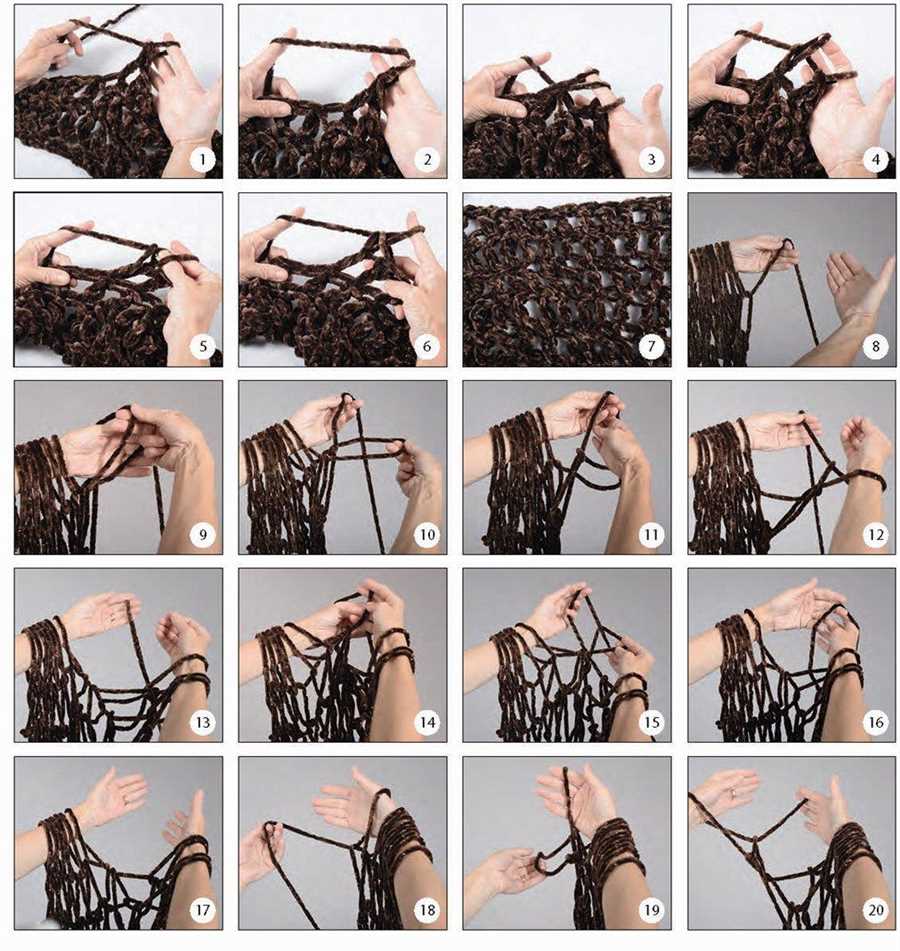 1 2 3 4
5 6 7 8
9 10 11 12
13 14 15 16
17 18 19 20